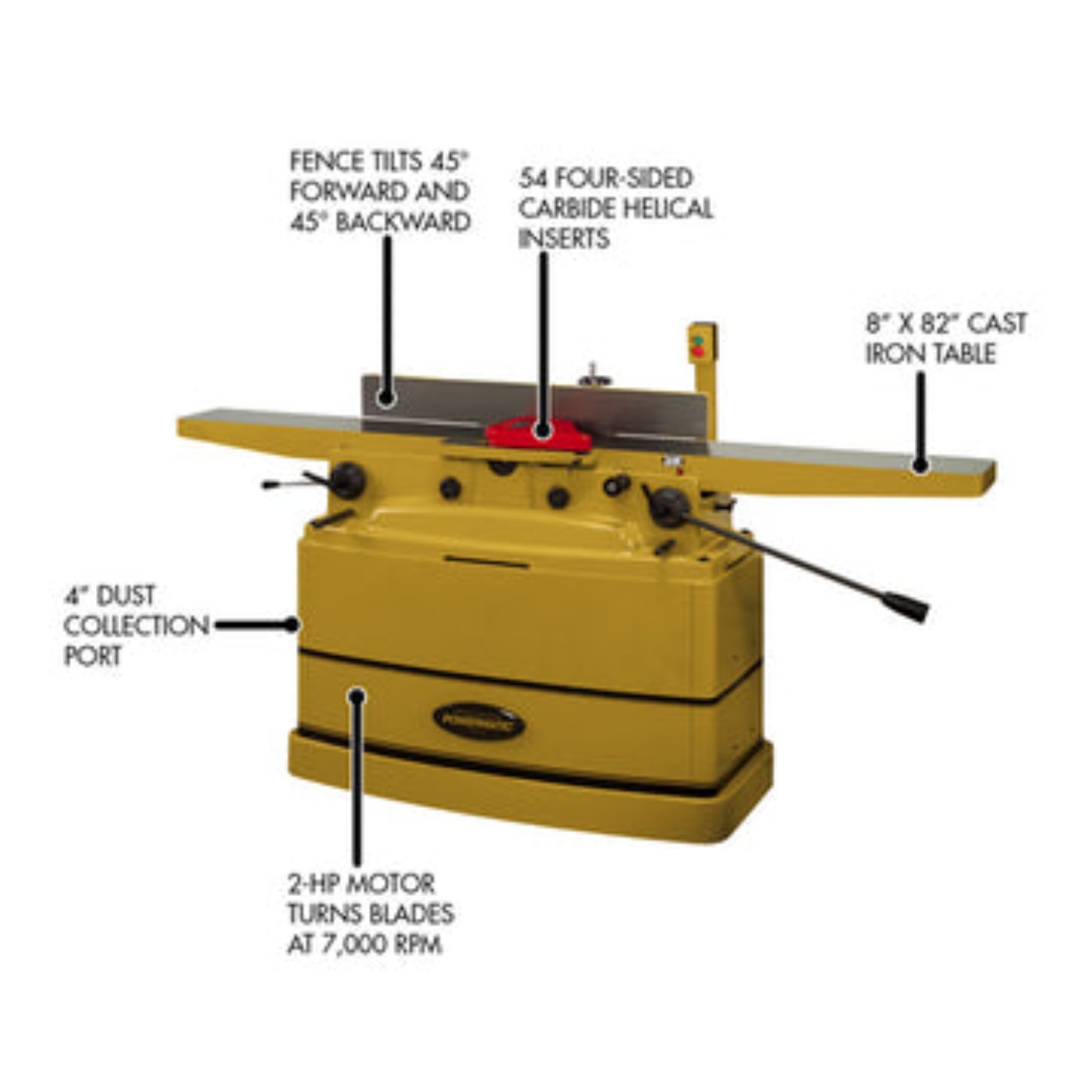 FENCE TILTS 45° FORWARD AND 45° BACKWARD

54 FOUR-SIDED CARBIDE HELICAL INSERTS

8" X 82" CAST IRON TABLE

4" DUST COLLECTION PORT

POWERMATIC

2-HP MOTOR TURNS BLADES AT 7,000 RPM