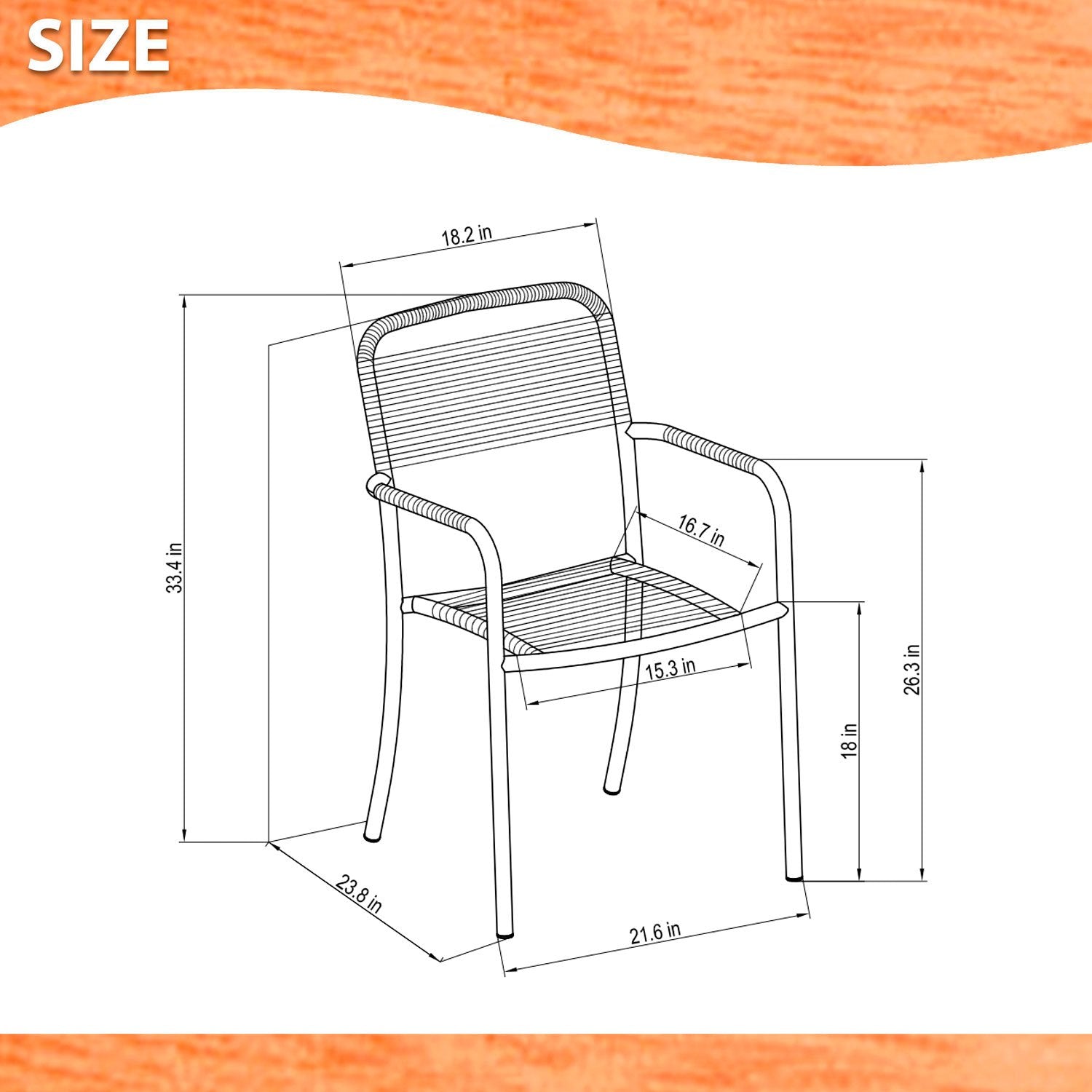 SIZE

18.2 in

33.4 in

16.7 in

15.3 in

26.3 in

18 in

23.8 in

21.6 in