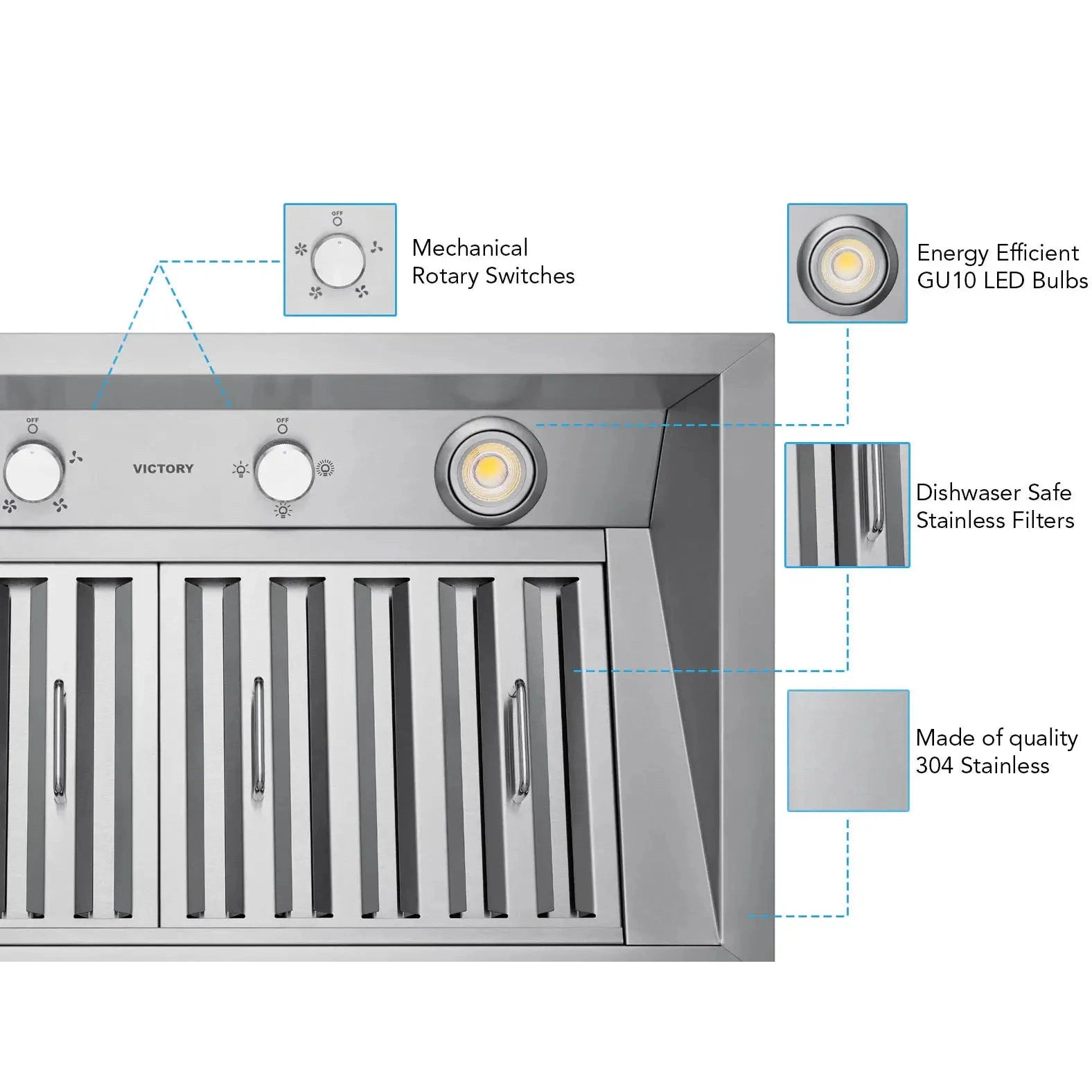 OFF

Mechanical Rotary Switches

Energy Efficient GU10 LED Bulbs

OFF

VICTORY

OFF

Dishwaser Safe Stainless Filters

Made of quality 304 Stainless