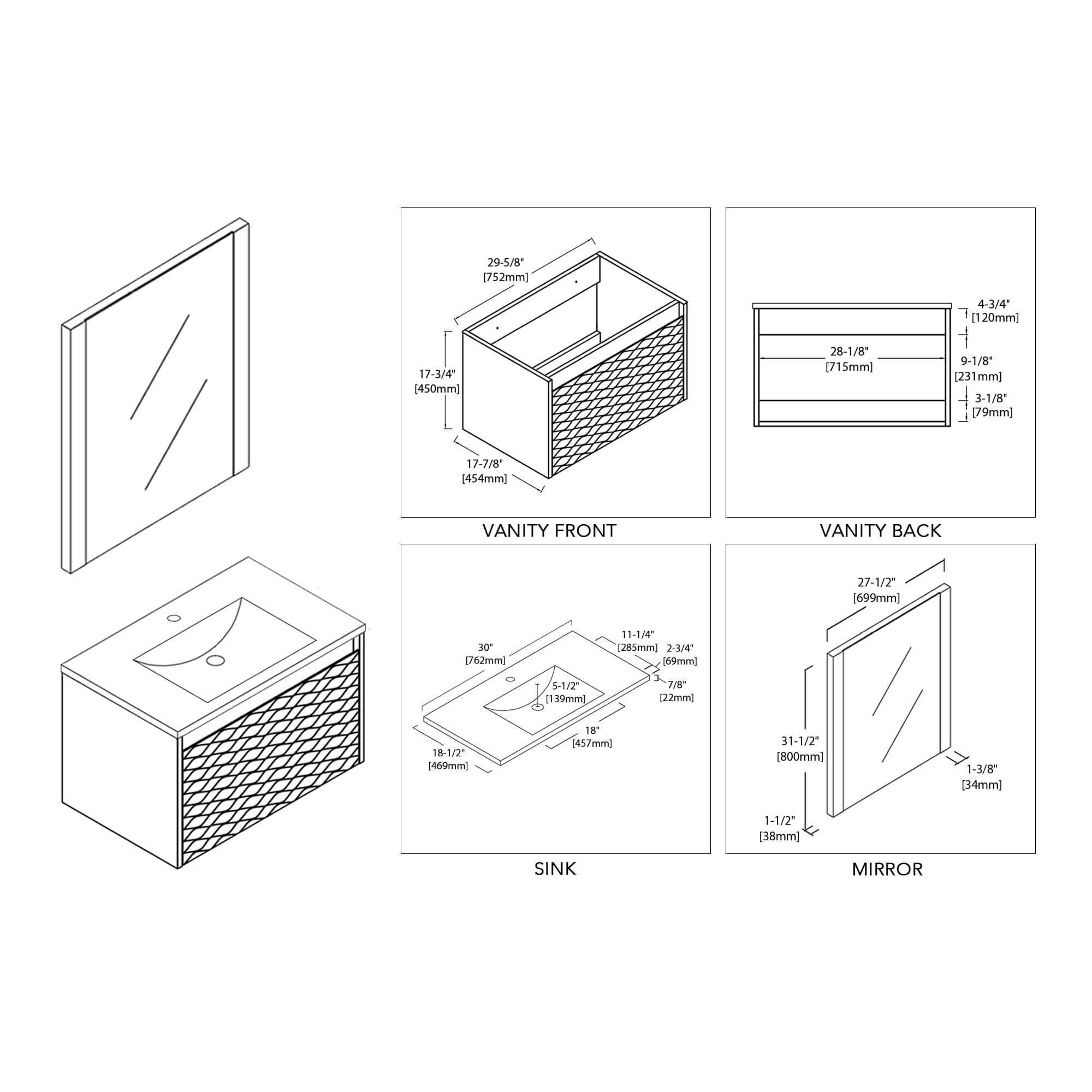 29-5/8"
[752mm]

17-3/4"
[450mm]

17-7/8"
[454mm]

VANITY FRONT

4-3/4"
[120mm]

28-1/8"
[715mm]

9-1/8"
[231mm]

3-1/8"
[79mm]

VANITY BACK

30"
[762mm]

11-1/4"
[285mm]

2-3/4"
[69mm]

7/8"
[22mm]

5-1/2"
[139mm]

18"
[457mm]

18-1/2"
[469mm]

SINK

27-1/2"
[699mm]

31-1/2"
[800mm]

1-3/8"
[34mm]

1-1/2"
[38mm]

MIRROR