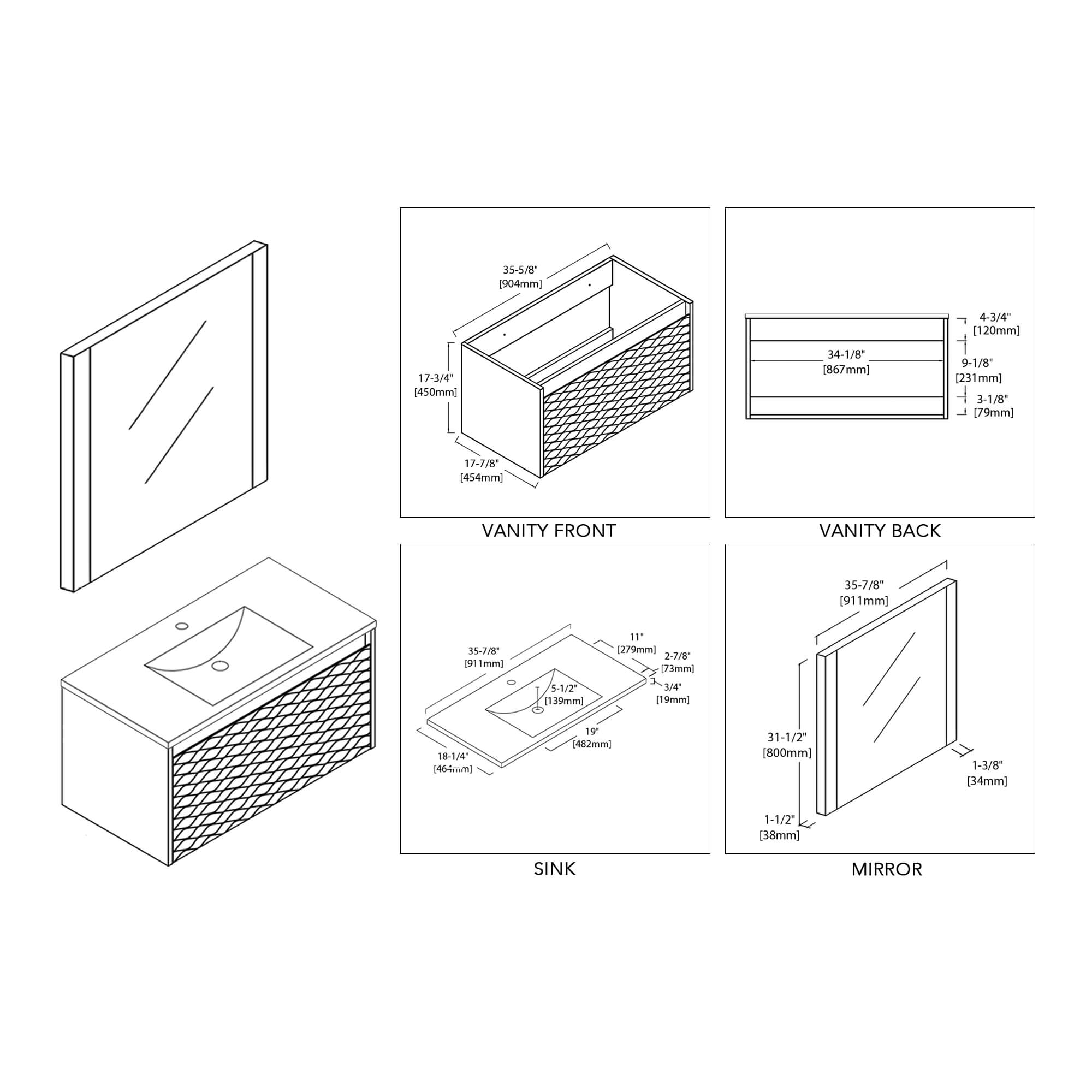 35-5/8"
[904mm]

17-3/4"
[450mm]

17-7/8"
[454mm]

VANITY FRONT

4-3/4"
[120mm]

34-1/8"
[867mm]

9-1/8"
[231mm]

3-1/8"
[79mm]

VANITY BACK

35-7/8"
[911mm]

11"
[279mm]

2-7/8"
[73mm]

3/4"
[19mm]

5-1/2"
[139mm]

19"
[482mm]

18-1/4"
[464mm]

SINK

35-7/8"
[911mm]

31-1/2"
[800mm]

1-3/8"
[34mm]

1-1/2"
[38mm]

MIRROR