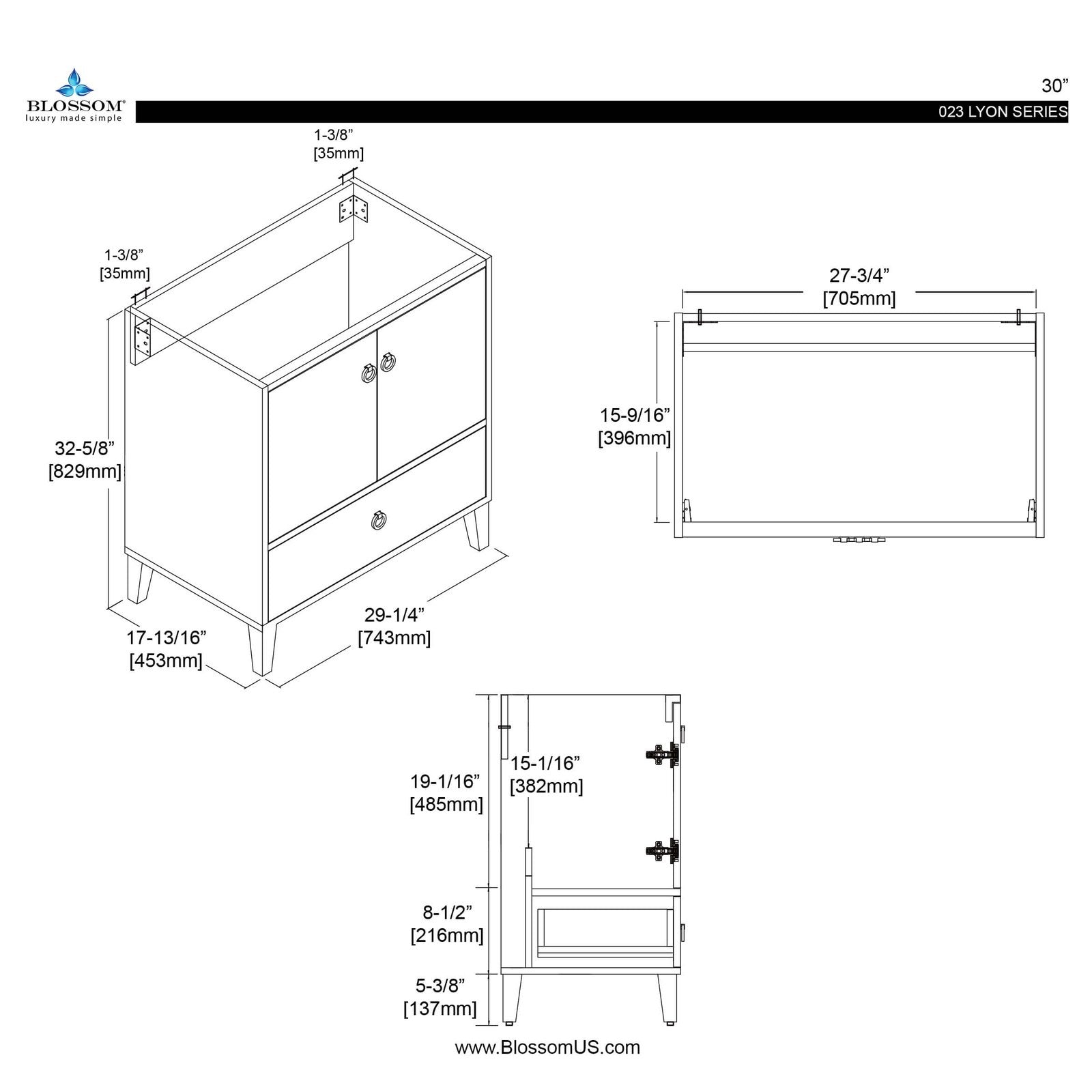 BLOSSOM®
luxury made simple

30”

023 LYON SERIES

1-3/8”
[35mm]

1-3/8”
[35mm]

32-5/8”
[829mm]

17-13/16”
[453mm]

29-1/4”
[743mm]

27-3/4”
[705mm]

15-9/16”
[396mm]

19-1/16”
[485mm]

15-1/16”
[382mm]

8-1/2”
[216mm]

5-3/8”
[137mm]

www.BlossomUS.com