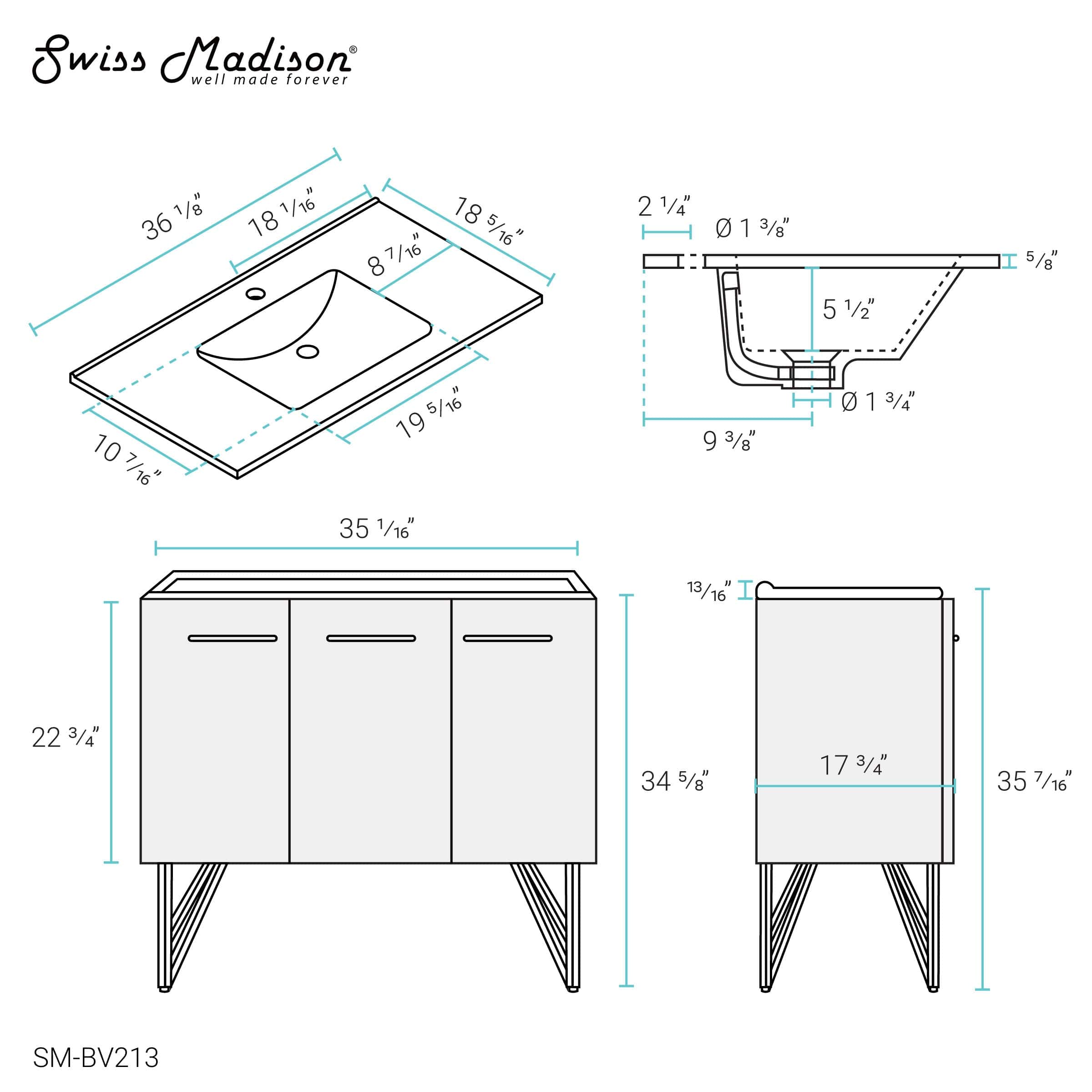 Swiss Madison®
well made forever

36 1/8"
18 1/16"
18 5/16"
8 7/16"
19 5/16"
10 7/16"

2 1/4"
Ø 1 3/8"
5/8"
5 1/2"
Ø 1 3/4"
9 3/8"

35 1/16"
22 3/4"
34 5/8"

13/16"
17 3/4"
35 7/16"

SM-BV213