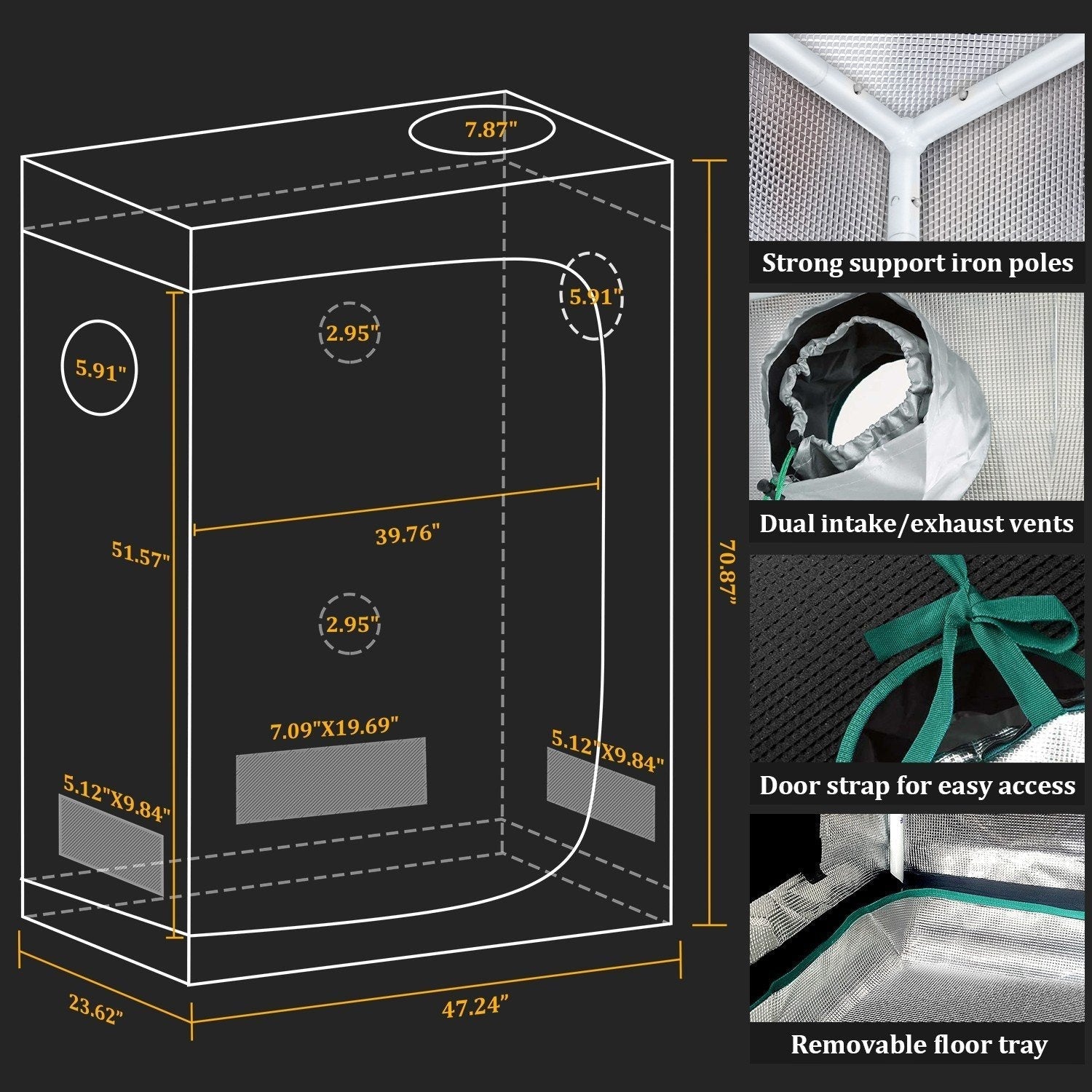 7.87"

5.91"

2.95"

5.91"

39.76"

51.57"

70.87"

2.95"

7.09"X19.69"

5.12"X9.84"

5.12"X9.84"

23.62"

47.24"

Strong support iron poles

Dual intake/exhaust vents

Door strap for easy access

Removable floor tray