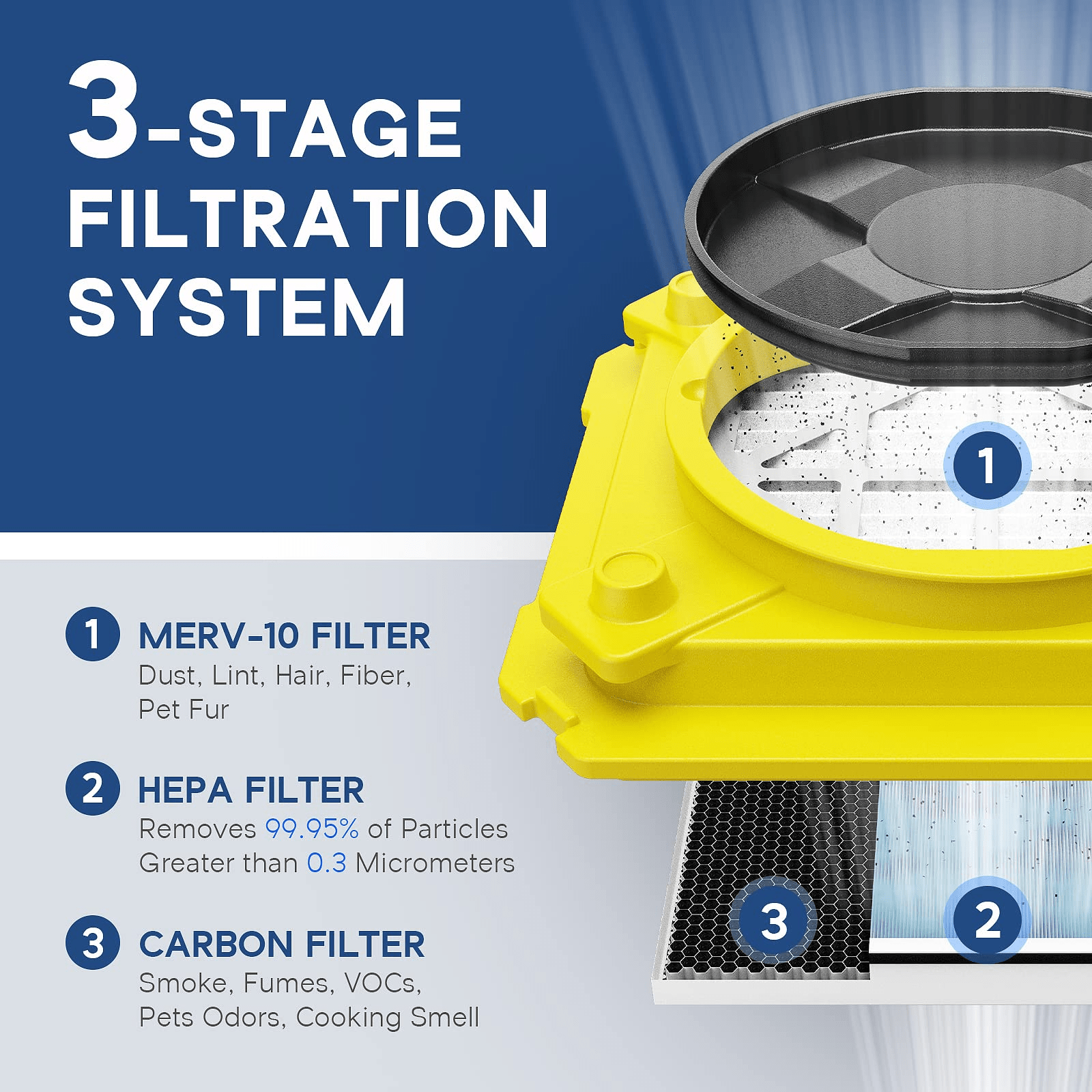 3-STAGE FILTRATION SYSTEM

1

1 MERV-10 FILTER
Dust, Lint, Hair, Fiber, Pet Fur

2 HEPA FILTER
Removes 99.95% of Particles Greater than 0.3 Micrometers

3 CARBON FILTER
Smoke, Fumes, VOCs, Pets Odors, Cooking Smell

3

2