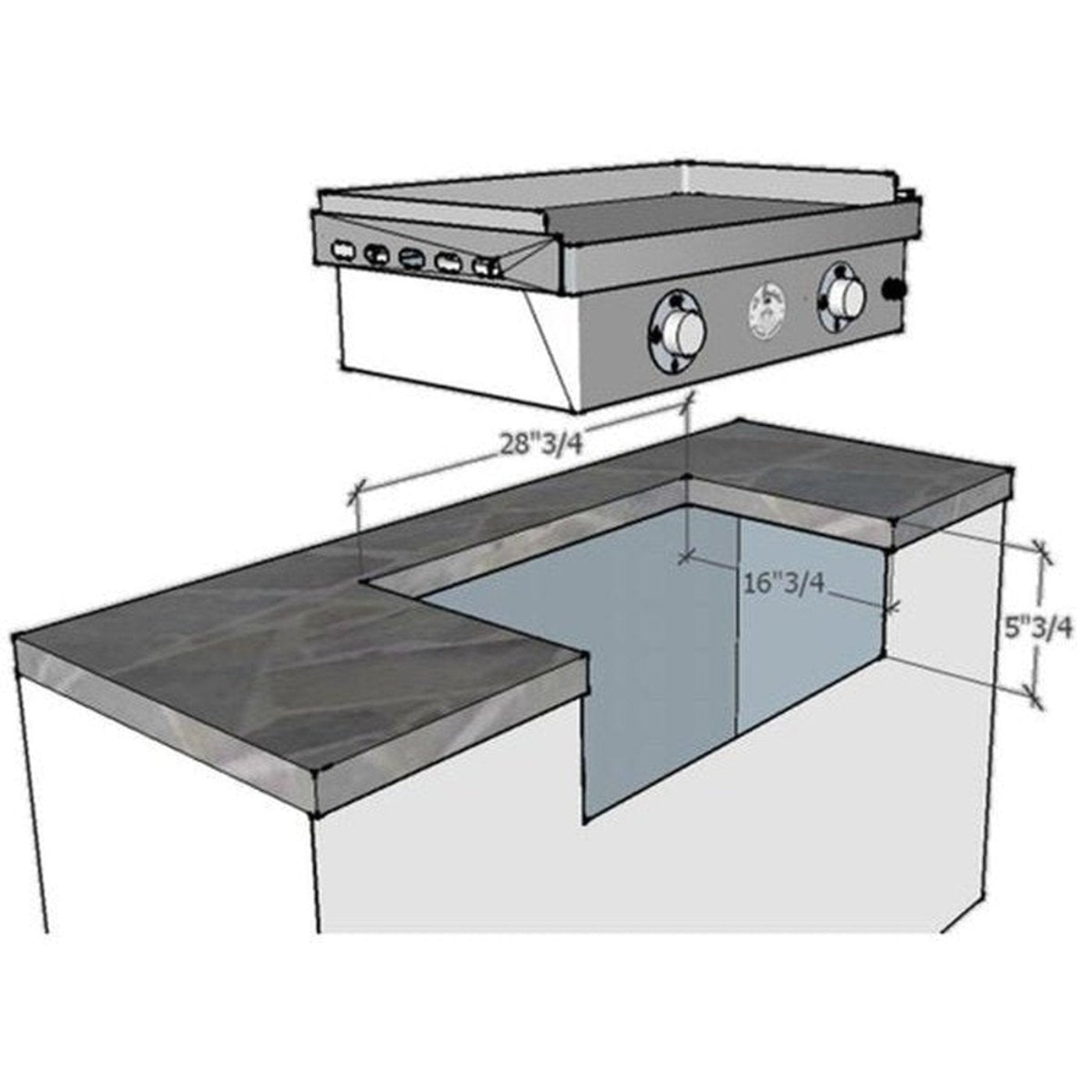 28"3/4

16"3/4

5"3/4