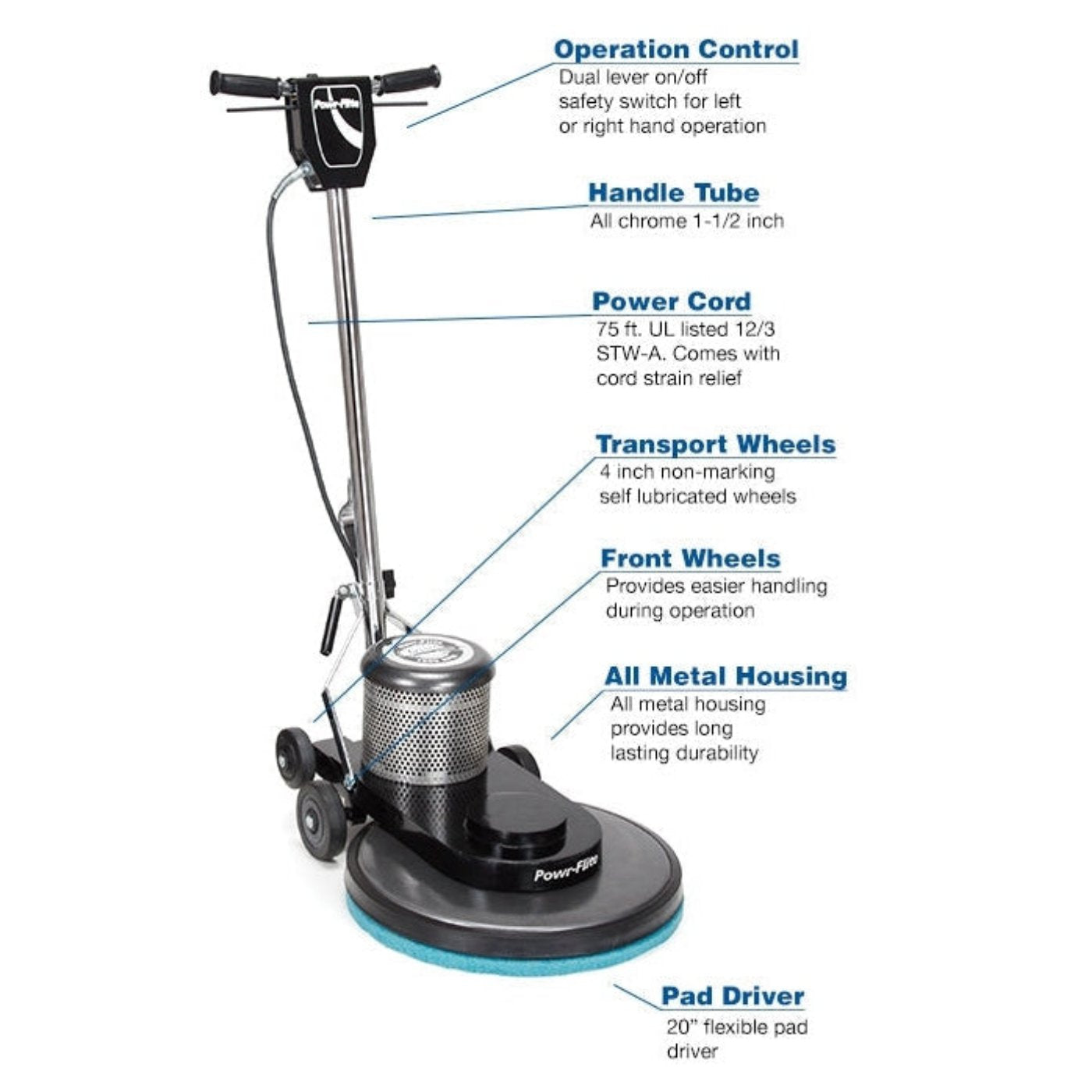 Powr-Flite

Operation Control
Dual lever on/off safety switch for left or right hand operation

Handle Tube
All chrome 1-1/2 inch

Power Cord
75 ft. UL listed 12/3 STW-A. Comes with cord strain relief

Transport Wheels
4 inch non-marking self lubricated wheels

Front Wheels
Provides easier handling during operation

All Metal Housing
All metal housing provides long lasting durability

Powr-Flite

Pad Driver
20" flexible pad driver