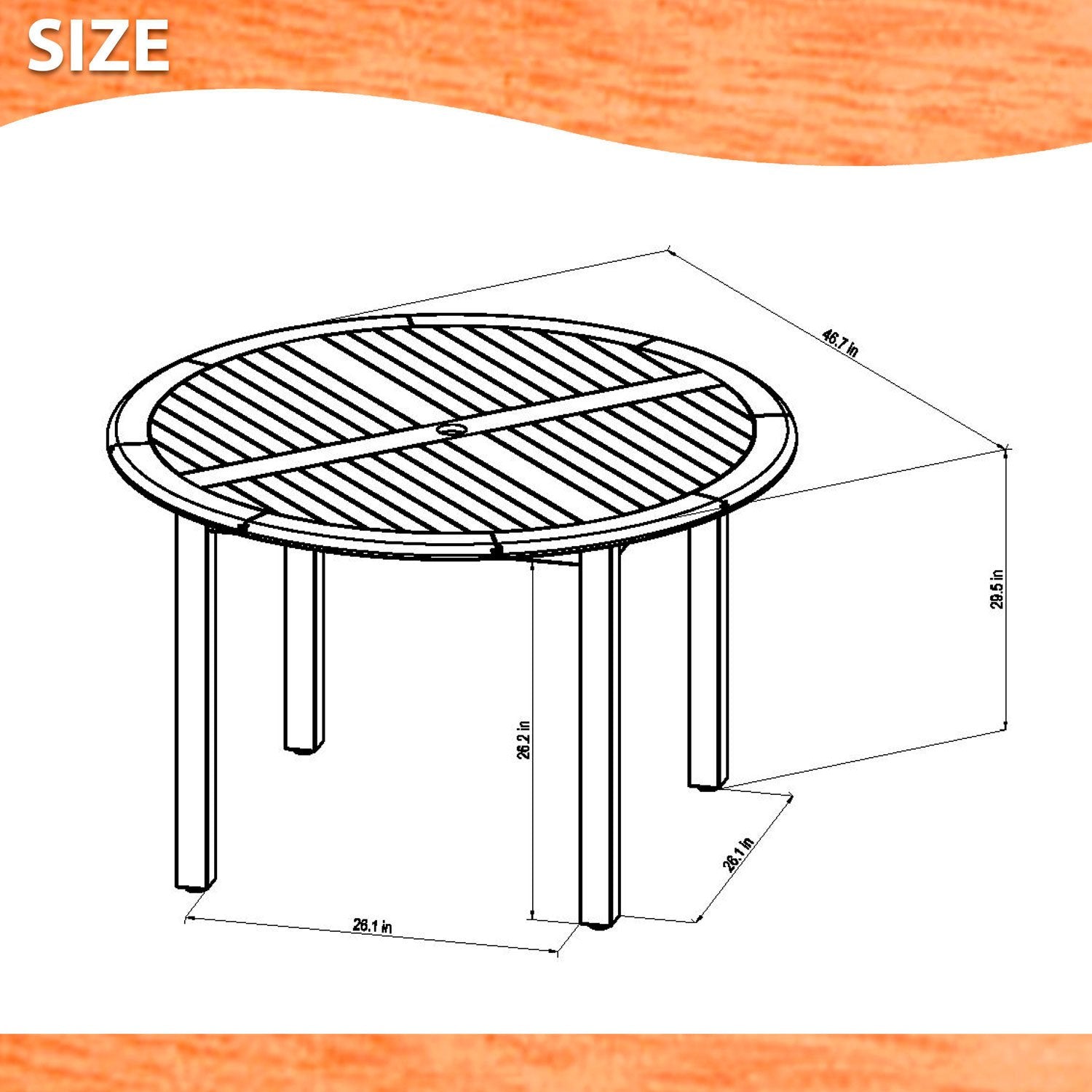 SIZE

46.7 in

29.5 in

26.2 in

26.1 in

26.1 in