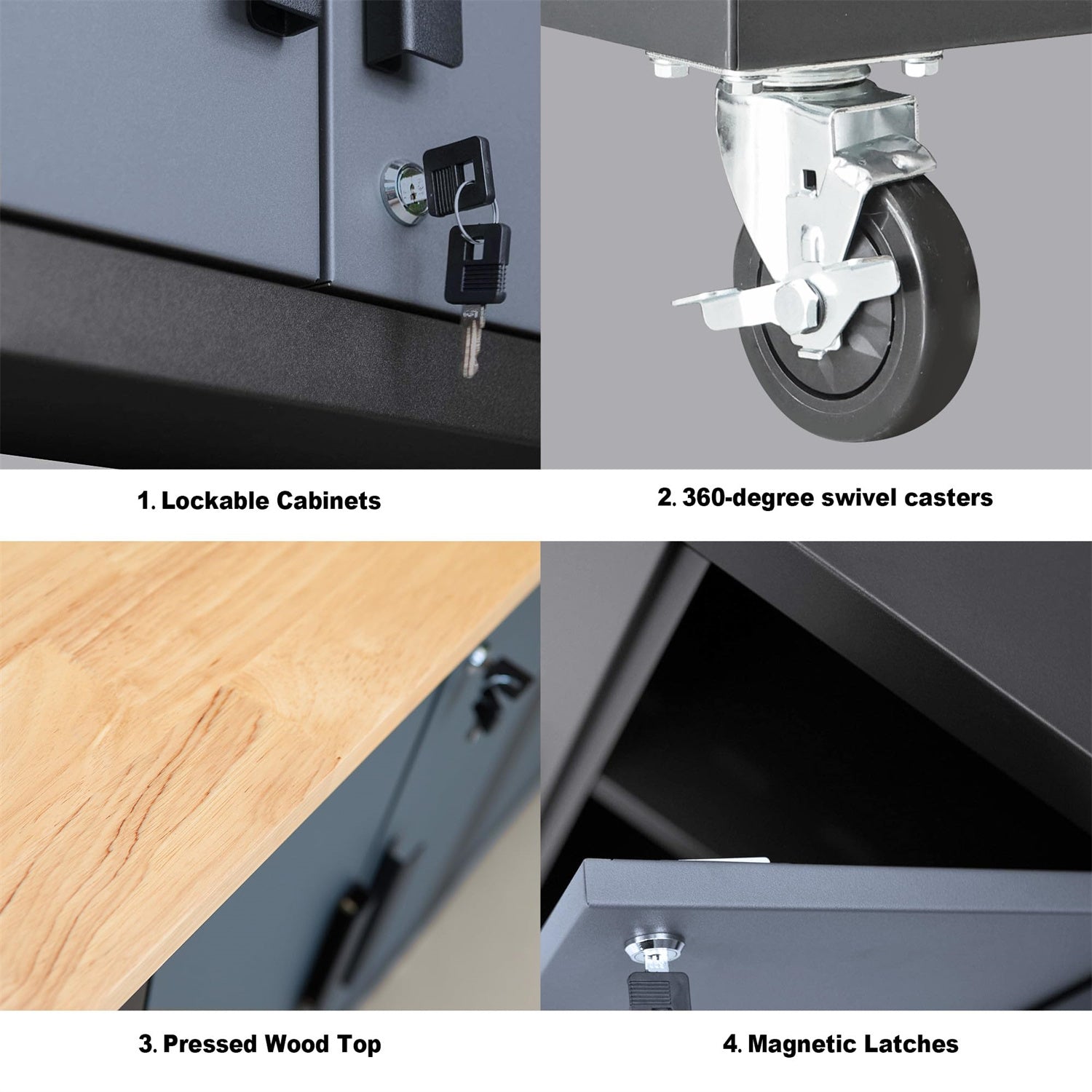 1. Lockable Cabinets

2. 360-degree swivel casters

3. Pressed Wood Top

4. Magnetic Latches