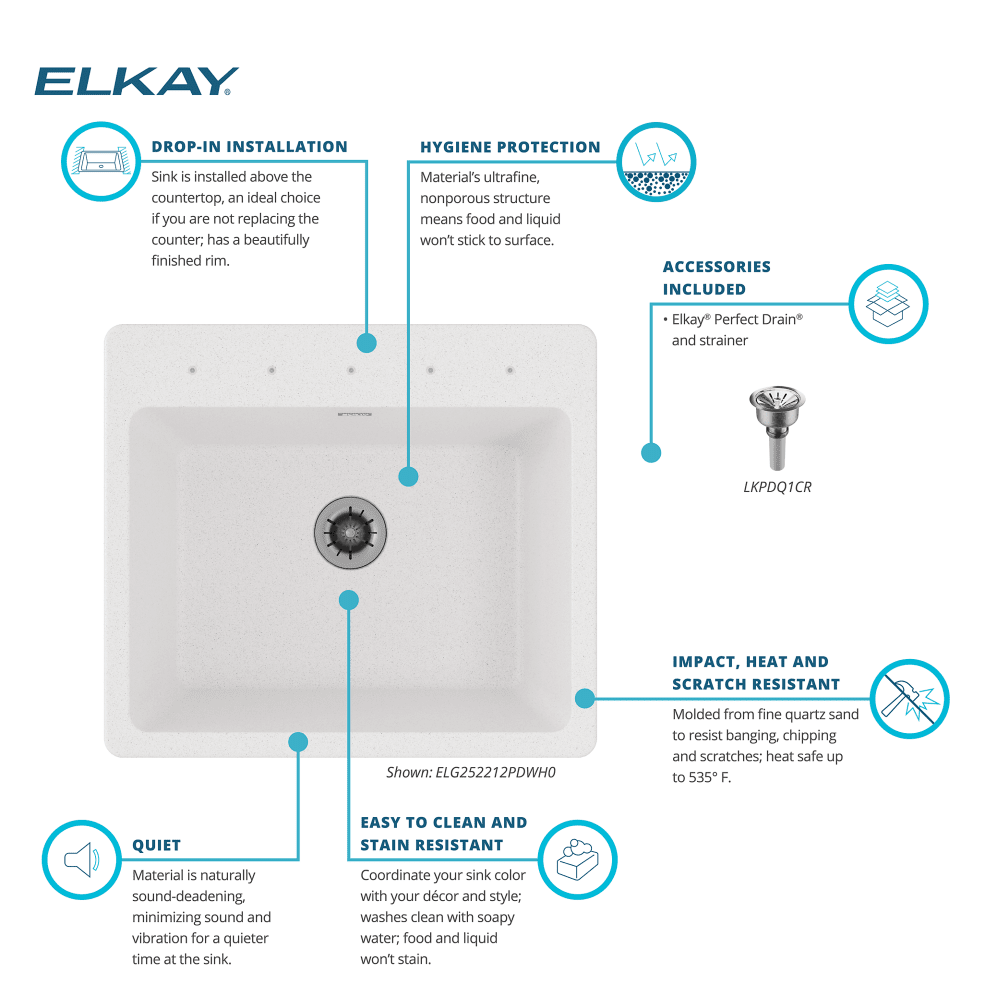 ELKAY®

DROP-IN INSTALLATION
Sink is installed above the countertop, an ideal choice if you are not replacing the counter; has a beautifully finished rim.

HYGIENE PROTECTION
Material's ultrafine, nonporous structure means food and liquid won't stick to surface.

ACCESSORIES INCLUDED
• Elkay® Perfect Drain® and strainer

LKPDQ1CR

IMPACT, HEAT AND SCRATCH RESISTANT
Molded from fine quartz sand to resist banging, chipping and scratches; heat safe up to 535° F.

Shown: ELG252212PDWH0

QUIET
Material is naturally sound-deadening, minimizing sound and vibration for a quieter time at the sink.

EASY TO CLEAN AND STAIN RESISTANT
Coordinate your sink color with your décor and style; washes clean with soapy water; food and liquid won't stain.