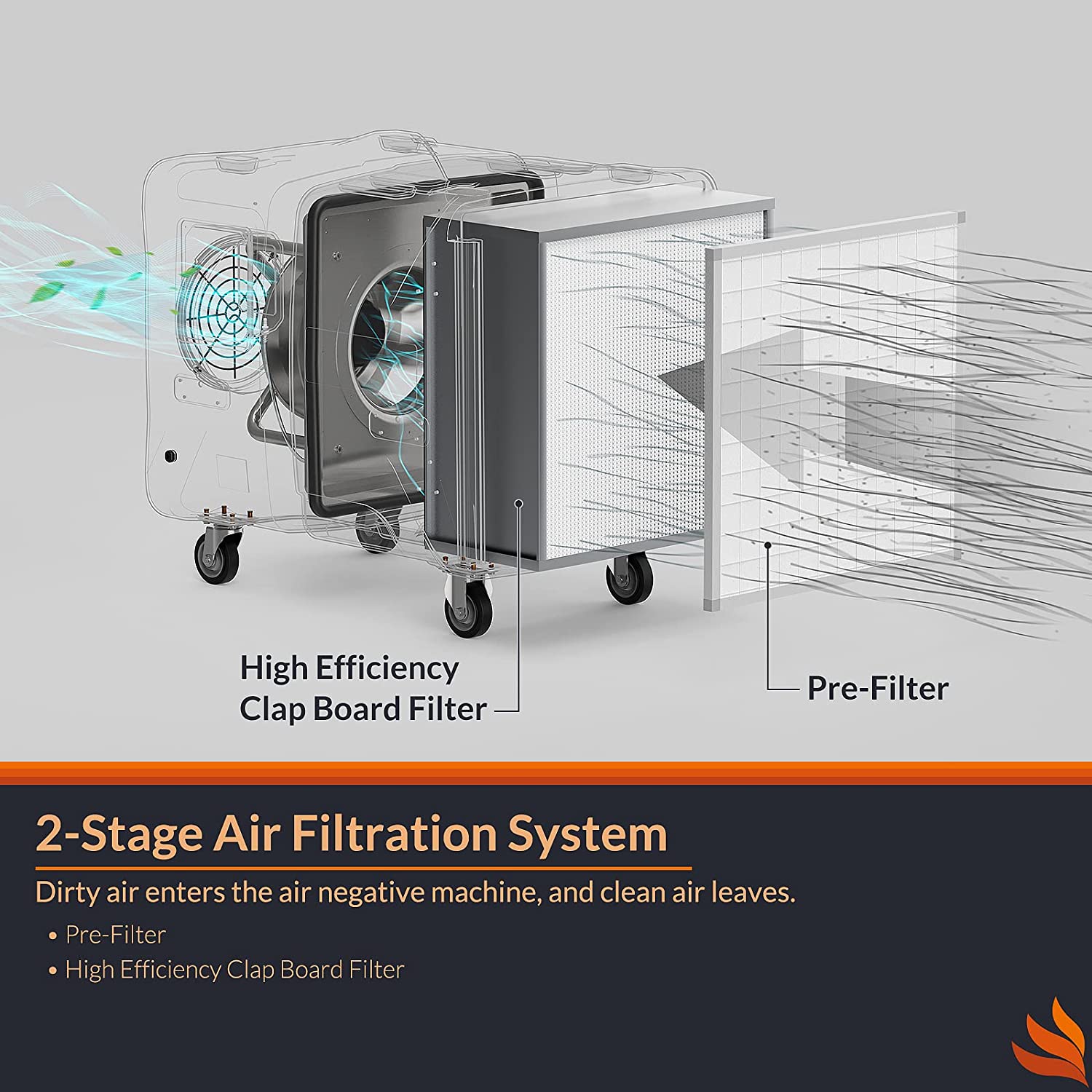 High Efficiency Clap Board Filter

Pre-Filter

2-Stage Air Filtration System

Dirty air enters the air negative machine, and clean air leaves.

• Pre-Filter
• High Efficiency Clap Board Filter